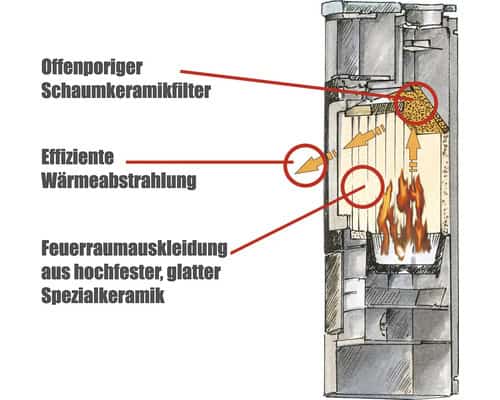 Offenporiger Schaumkeramikfilter

Effiziente Wärmeabstrahlung

Feuerraumauskleidung aus hochfester, glatter Spezialkeramik