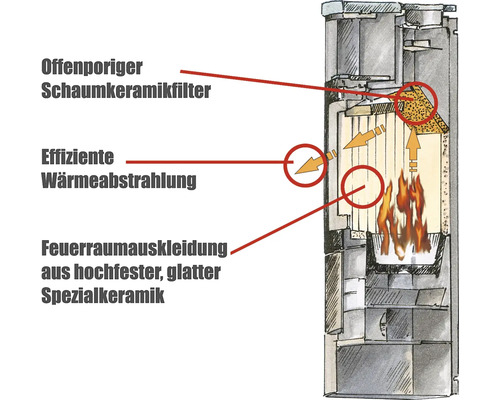 Offenporiger Schaumkeramikfilter

Effiziente Wärmeabstrahlung

Feuerraumauskleidung aus hochfester, glatter Spezialkeramik